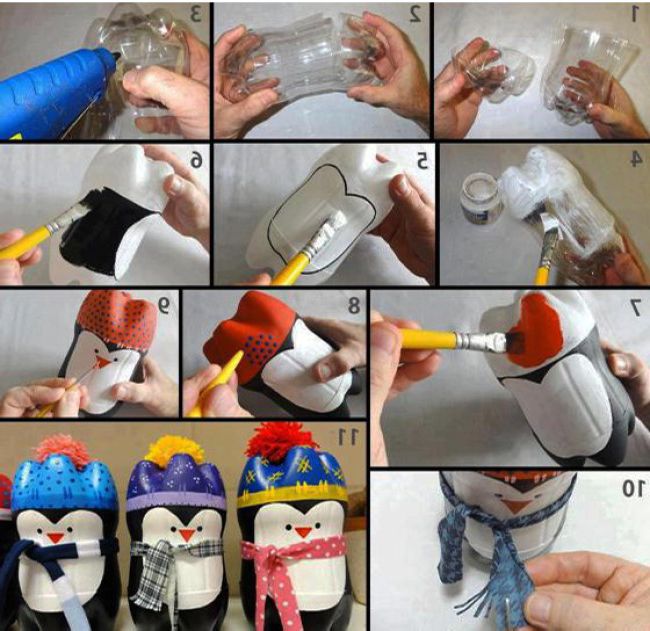 3
2
1
6
5
4
9
8
7
11
10